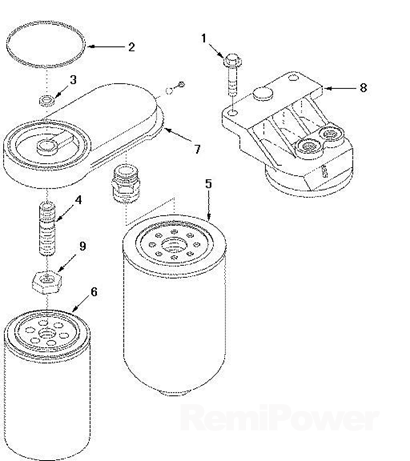 2
1
3
8
7
5
4
9
6
RemiPower